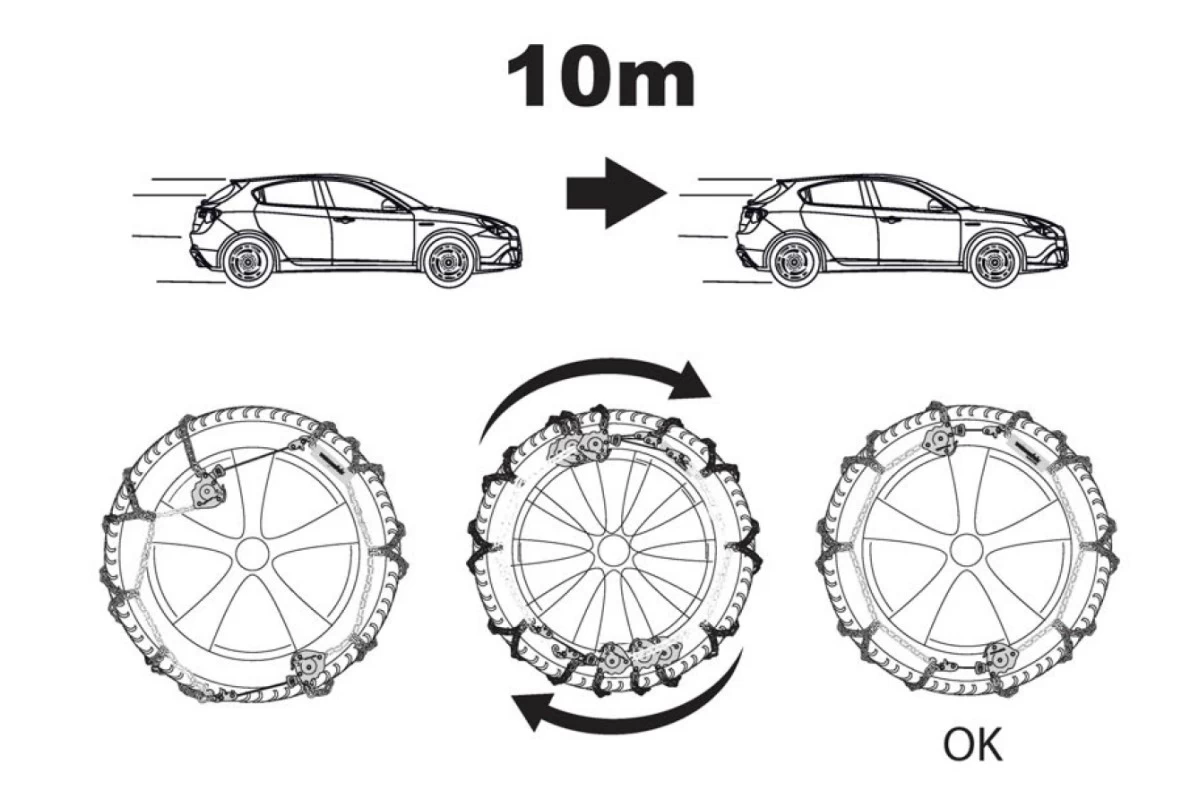 10m

OK