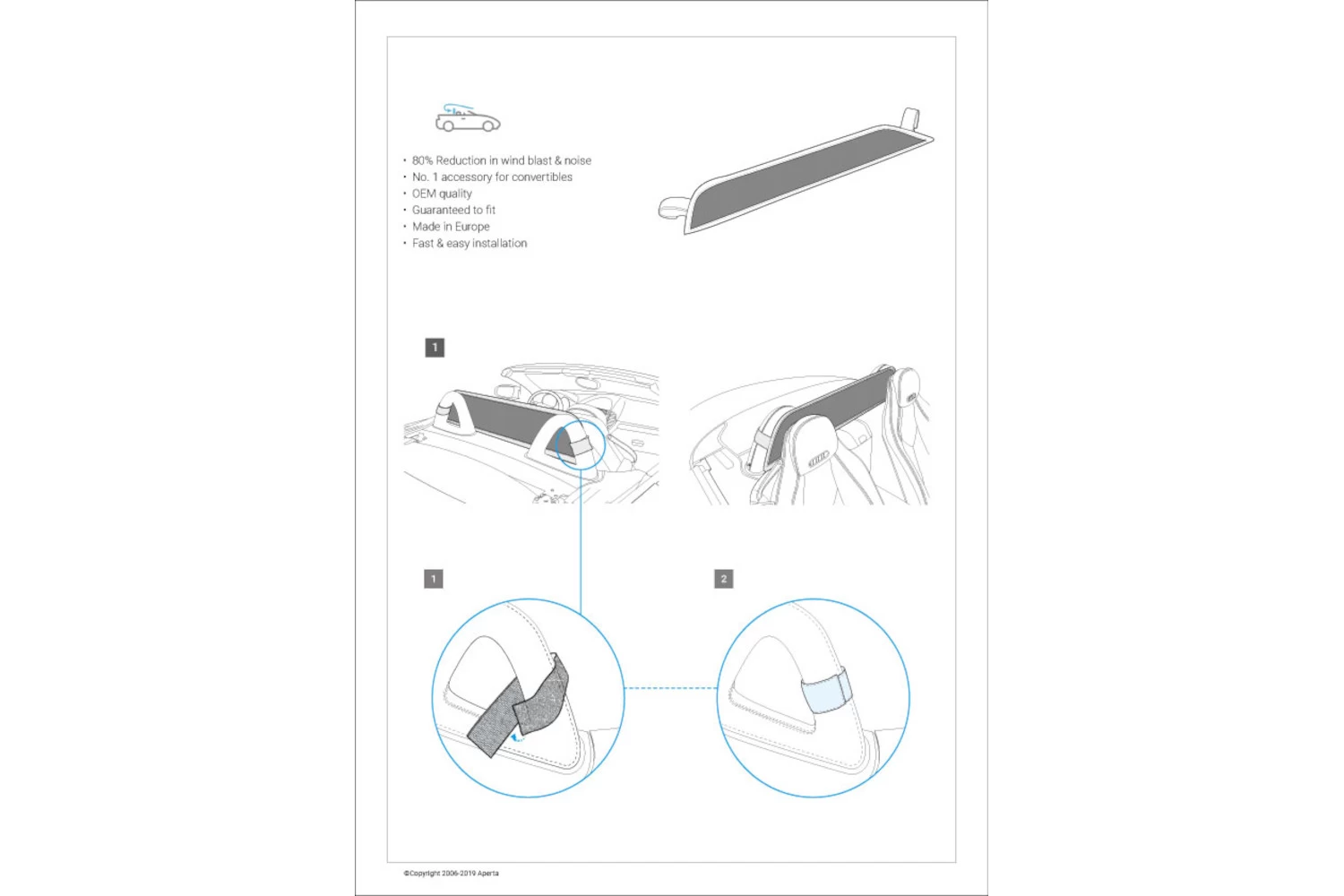 • 80% Reduction in wind blast & noise
• No. 1 accessory for convertibles
• OEM quality
• Guaranteed to fit
• Made in Europe
• Fast & easy installation

1

1

2

©Copyright 2006-2019 Aperta