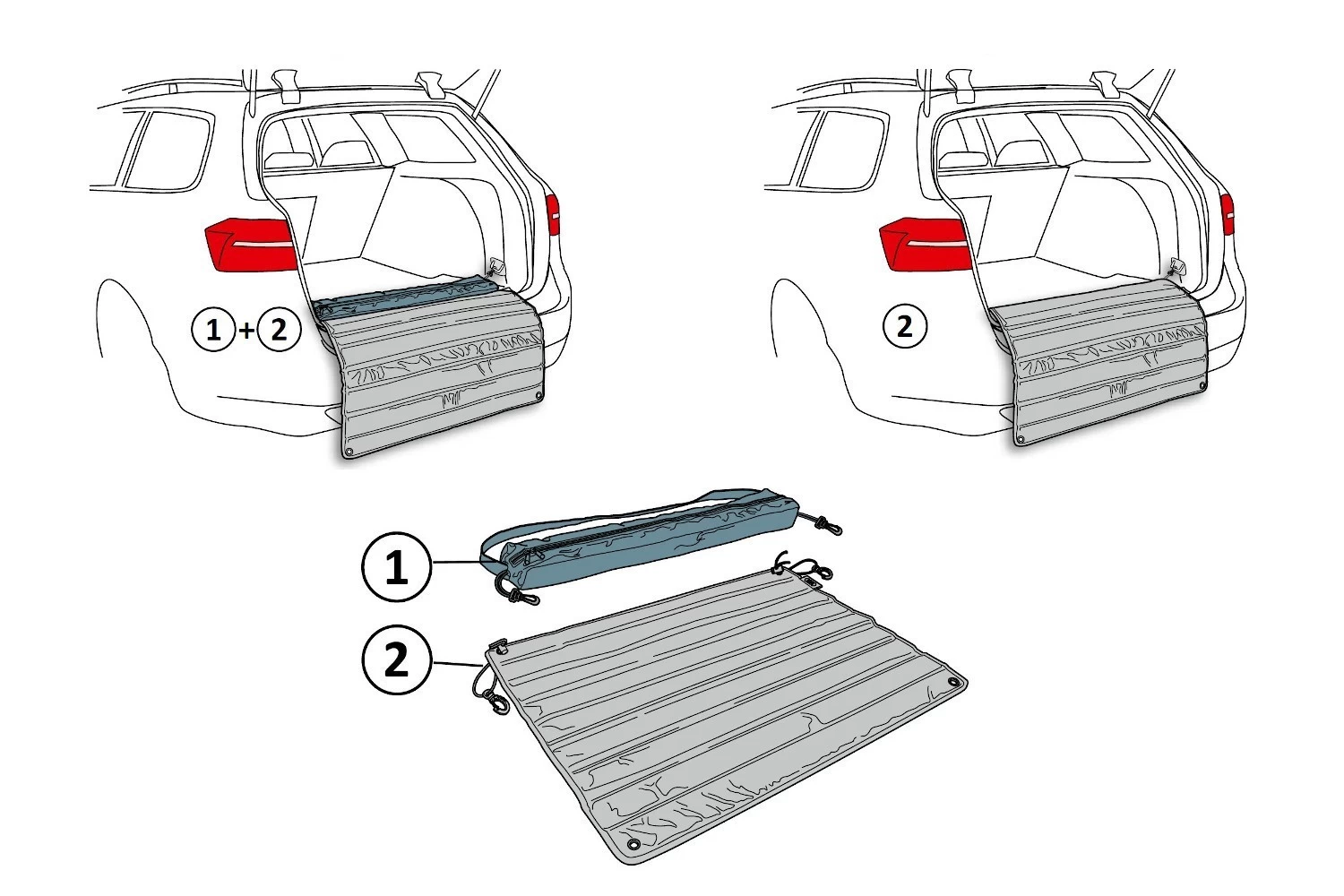 1 + 2

2

1

2