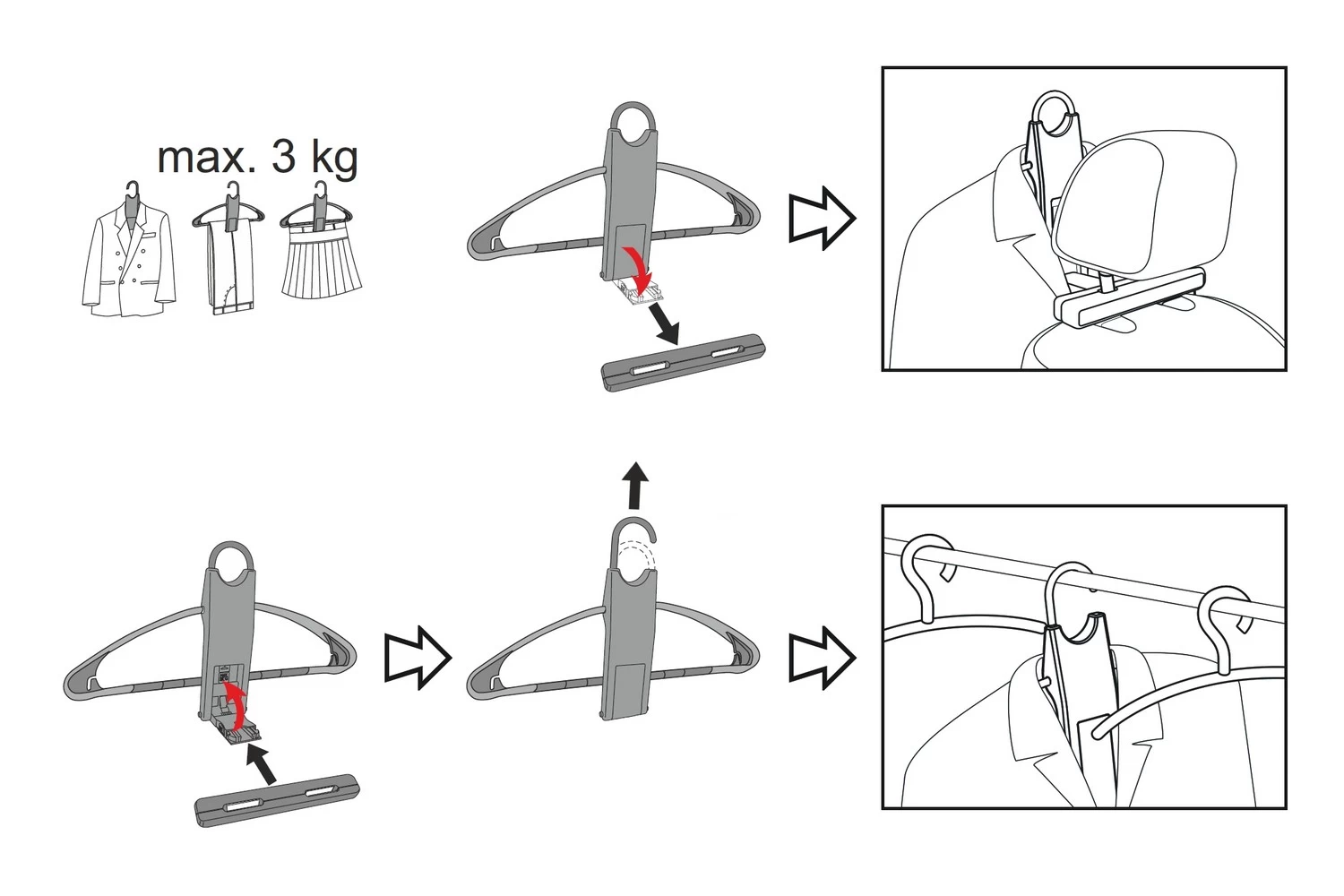 max. 3 kg