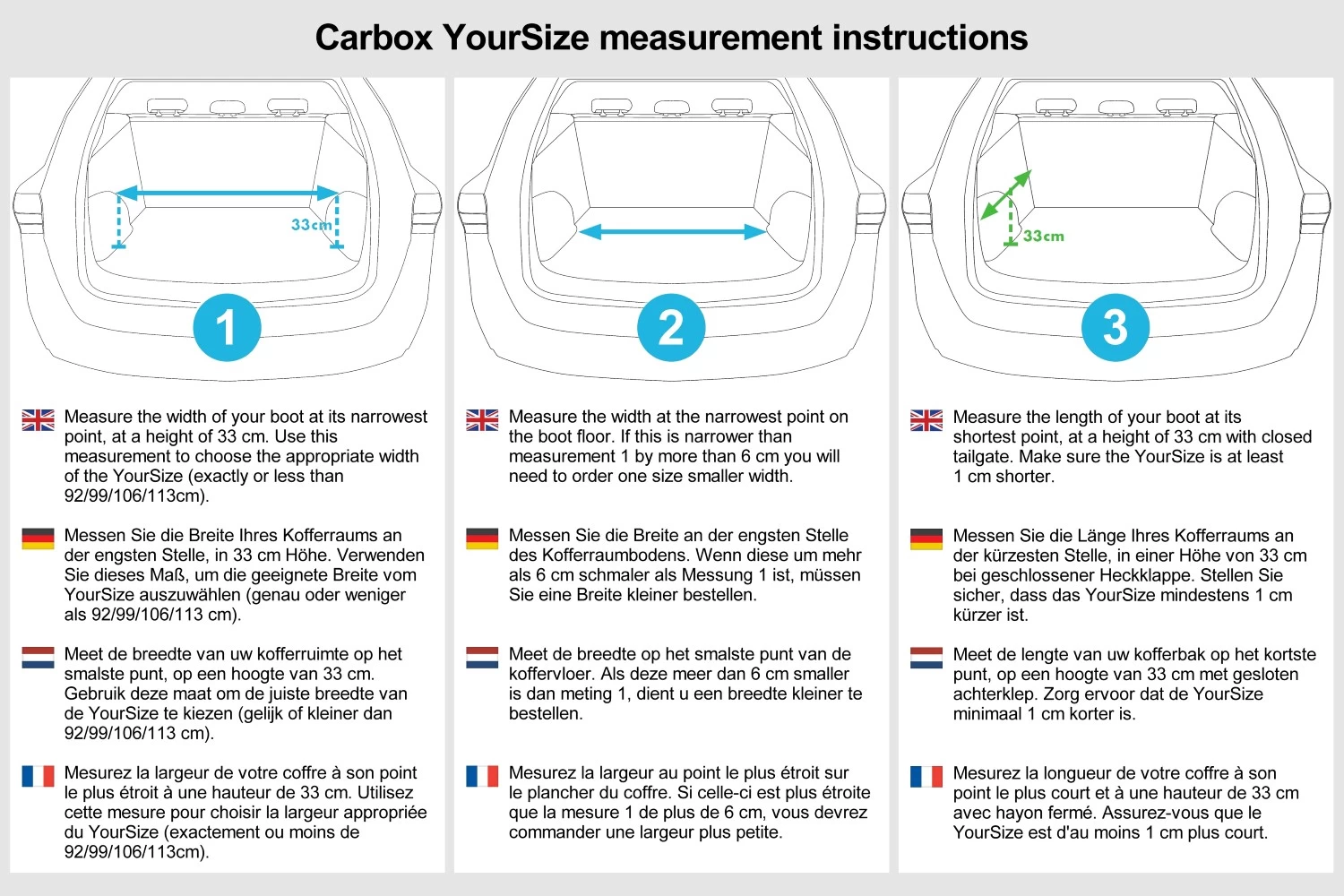 Carbox YourSize measurement instructions

33cm

1

Measure the width of your boot at its narrowest point, at a height of 33 cm. Use this measurement to choose the appropriate width of the YourSize (exactly or less than 92/99/106/113cm).

Messen Sie die Breite Ihres Kofferraums an der engsten Stelle, in 33 cm Höhe. Verwenden Sie dieses Maß, um die geeignete Breite vom YourSize auszuwählen (genau oder weniger als 92/99/106/113 cm).

Meet de breedte van uw kofferruimte op het smalste punt, op een hoogte van 33 cm. Gebruik deze maat om de juiste breedte van de YourSize te kiezen (gelijk of kleiner dan 92/99/106/113 cm).

Mesurez la largeur de votre coffre à son point le plus étroit à une hauteur de 33 cm. Utilisez cette mesure pour choisir la largeur appropriée du YourSize (exactement ou moins de 92/99/106/113cm).

2

Measure the width at the narrowest point on the boot floor. If this is narrower than measurement 1 by more than 6 cm you will need to order one size smaller width.

Messen Sie die Breite an der engsten Stelle des Kofferraumbodens. Wenn diese um mehr als 6 cm schmaler als Messung 1 ist, müssen Sie eine Breite kleiner bestellen.

Meet de breedte op het smalste punt van de koffervloer. Als deze meer dan 6 cm smaller is dan meting 1, dient u een breedte kleiner te bestellen.

Mesurez la largeur au point le plus étroit sur le plancher du coffre. Si celle-ci est plus étroite que la mesure 1 de plus de 6 cm, vous devrez commander une largeur plus petite.

33cm

3

Measure the length of your boot at its shortest point, at a height of 33 cm with closed tailgate. Make sure the YourSize is at least 1 cm shorter.

Messen Sie die Länge Ihres Kofferraums an der kürzesten Stelle, in einer Höhe von 33 cm bei geschlossener Heckklappe. Stellen Sie sicher, dass das YourSize mindestens 1 cm kürzer ist.

Meet de lengte van uw kofferbak op het kortste punt, op een hoogte van 33 cm met gesloten achterklep. Zorg ervoor dat de YourSize minimaal 1 cm korter is.

Mesurez la longueur de votre coffre à son point le plus court et à une hauteur de 33 cm avec hayon fermé. Assurez-vous que le YourSize est d'au moins 1 cm plus court.